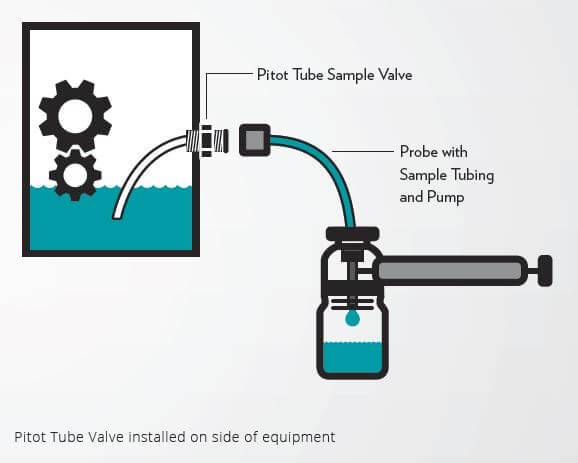 Pitot Tube Sample Valve

Probe with Sample Tubing and Pump

Pitot Tube Valve installed on side of equipment