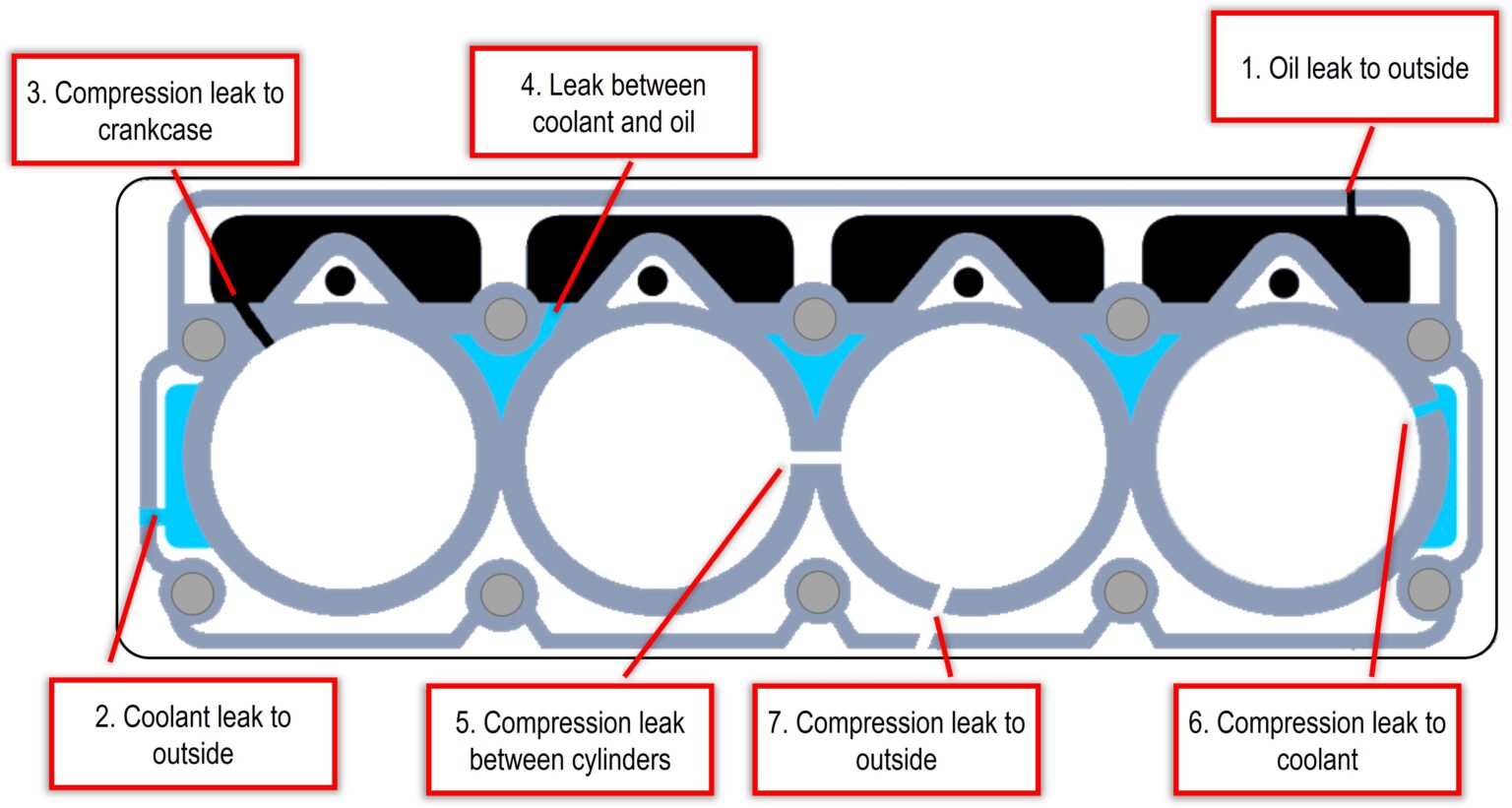 3. Compression leak to crankcase

4. Leak between coolant and oil

1. Oil leak to outside

2. Coolant leak to outside

5. Compression leak between cylinders

7. Compression leak to outside

6. Compression leak to coolant